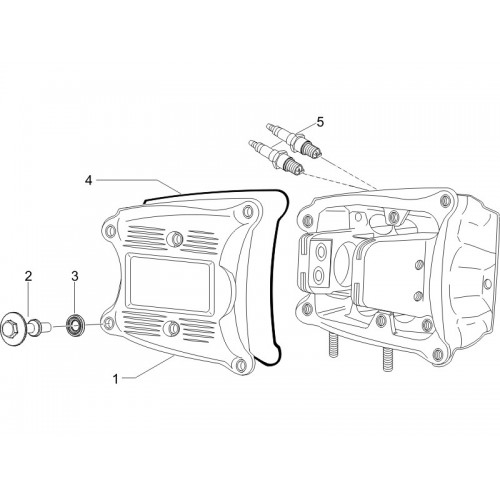 5
4
2
3
1